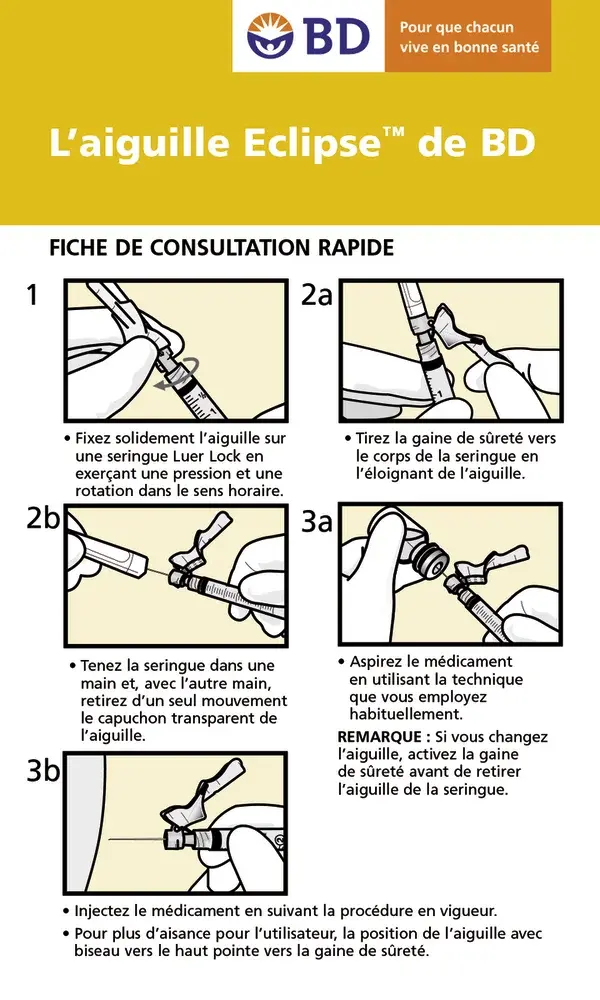 BD

Pour que chacun vive en bonne santé

L'aiguille Eclipse™ de BD

FICHE DE CONSULTATION RAPIDE

1

• Fixez solidement l'aiguille sur une seringue Luer Lock en exerçant une pression et une rotation dans le sens horaire.

2a

• Tirez la gaine de sûreté vers le corps de la seringue en l'éloignant de l'aiguille.

2b

• Tenez la seringue dans une main et, avec l'autre main, retirez d'un seul mouvement le capuchon transparent de l'aiguille.

3a

• Aspirez le médicament en utilisant la technique que vous employez habituellement.

REMARQUE : Si vous changez l'aiguille, activez la gaine de sûreté avant de retirer l'aiguille de la seringue.

3b

• Injectez le médicament en suivant la procédure en vigueur.
• Pour plus d'aisance pour l'utilisateur, la position de l'aiguille avec biseau vers le haut pointe vers la gaine de sûreté.